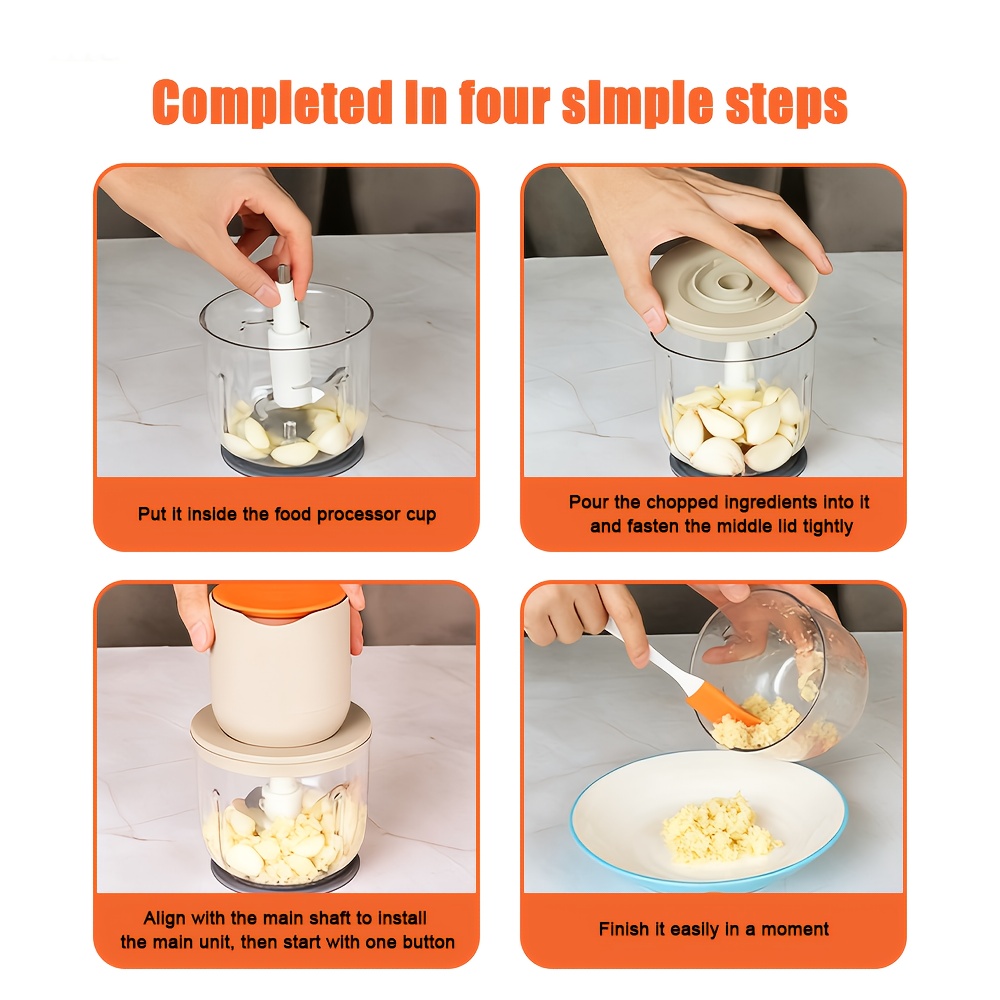 Completed in four simple steps

Put it inside the food processor cup

Pour the chopped ingredients into it and fasten the middle lid tightly

Align with the main shaft to install the main unit, then start with one button

Finish it easily in a moment