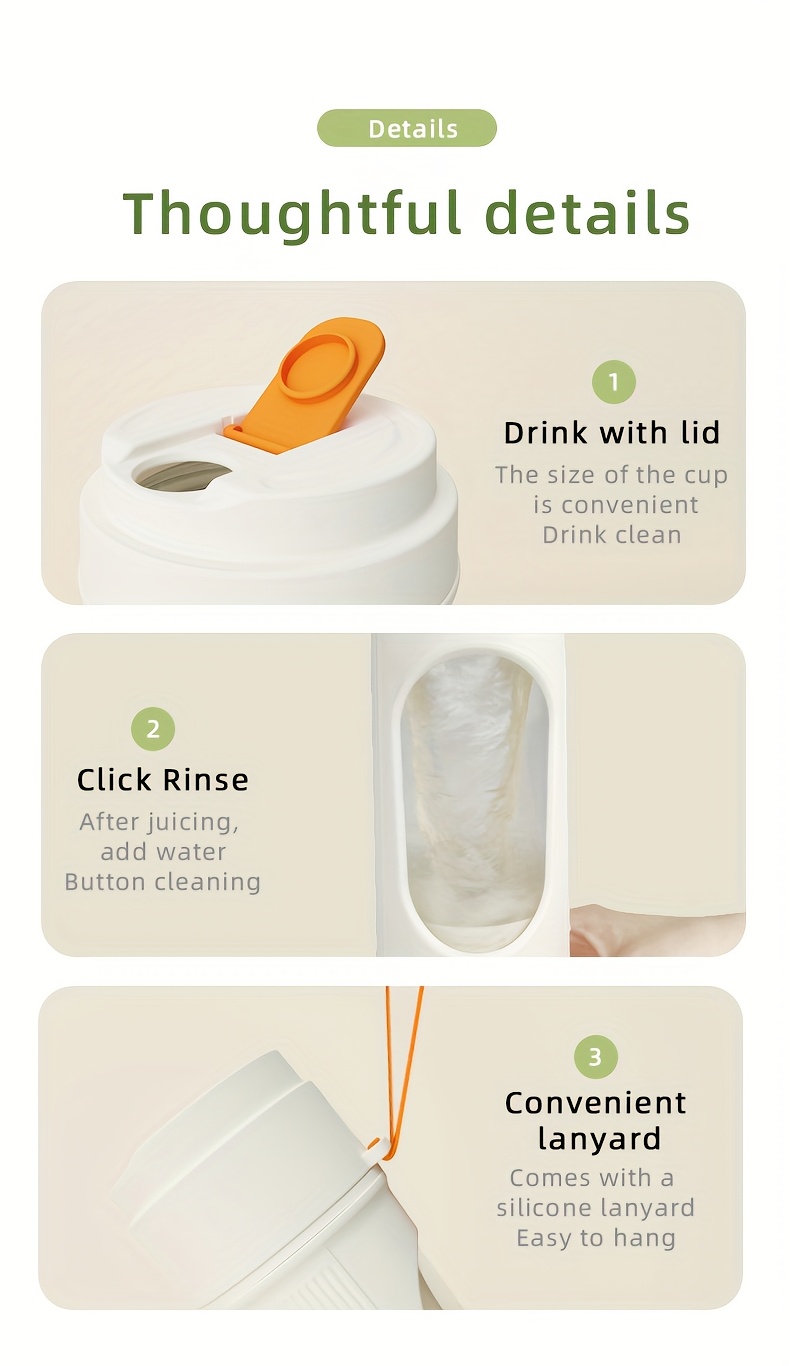 Details

Thoughtful details

1

Drink with lid

The size of the cup is convenient Drink clean

2

Click Rinse

After juicing, add water Button cleaning

3

Convenient lanyard

Comes with a silicone lanyard Easy to hang